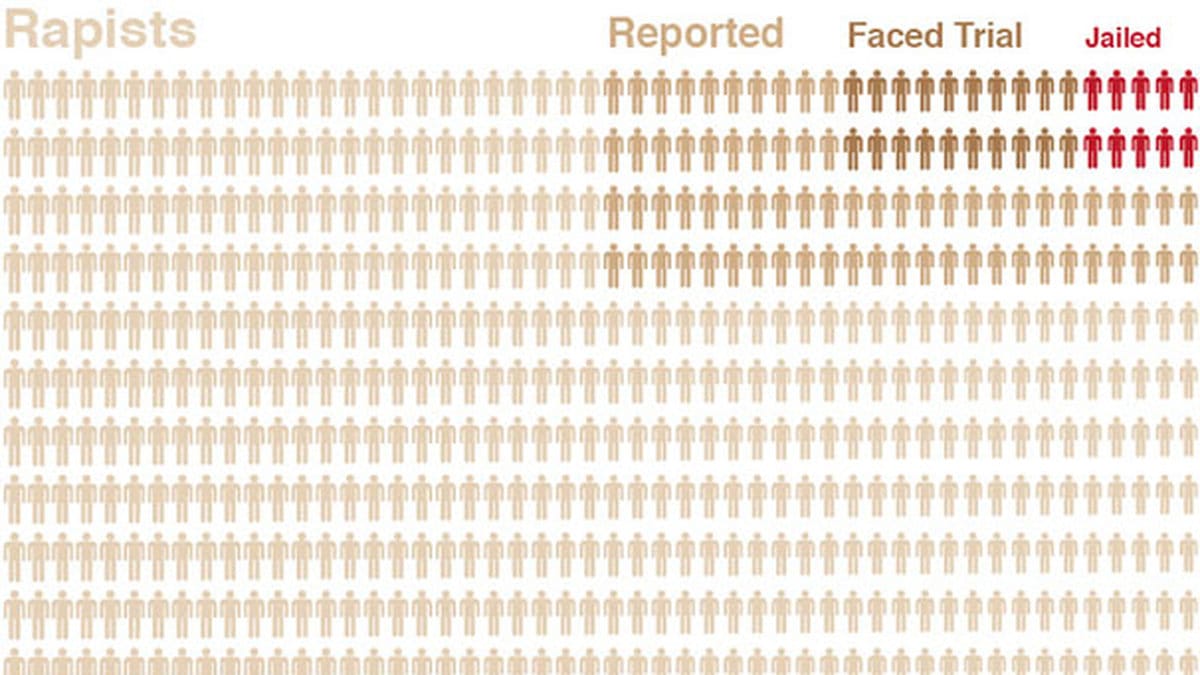 Rapists

Reported

Faced Trial

Jailed